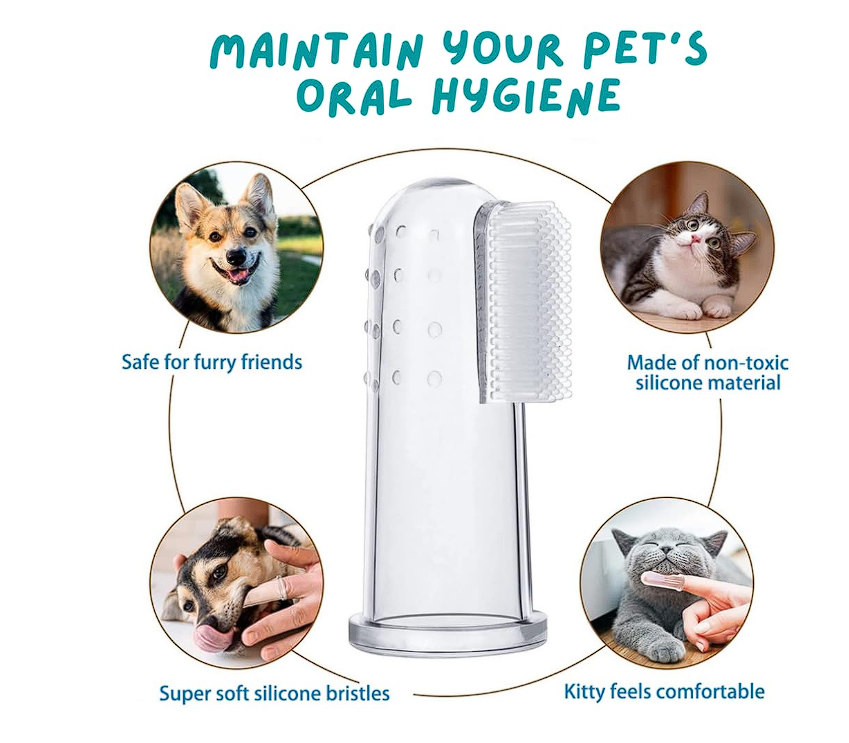 MAINTAIN YOUR PET'S ORAL HYGIENE

Safe for furry friends

Made of non-toxic silicone material

Super soft silicone bristles

Kitty feels comfortable